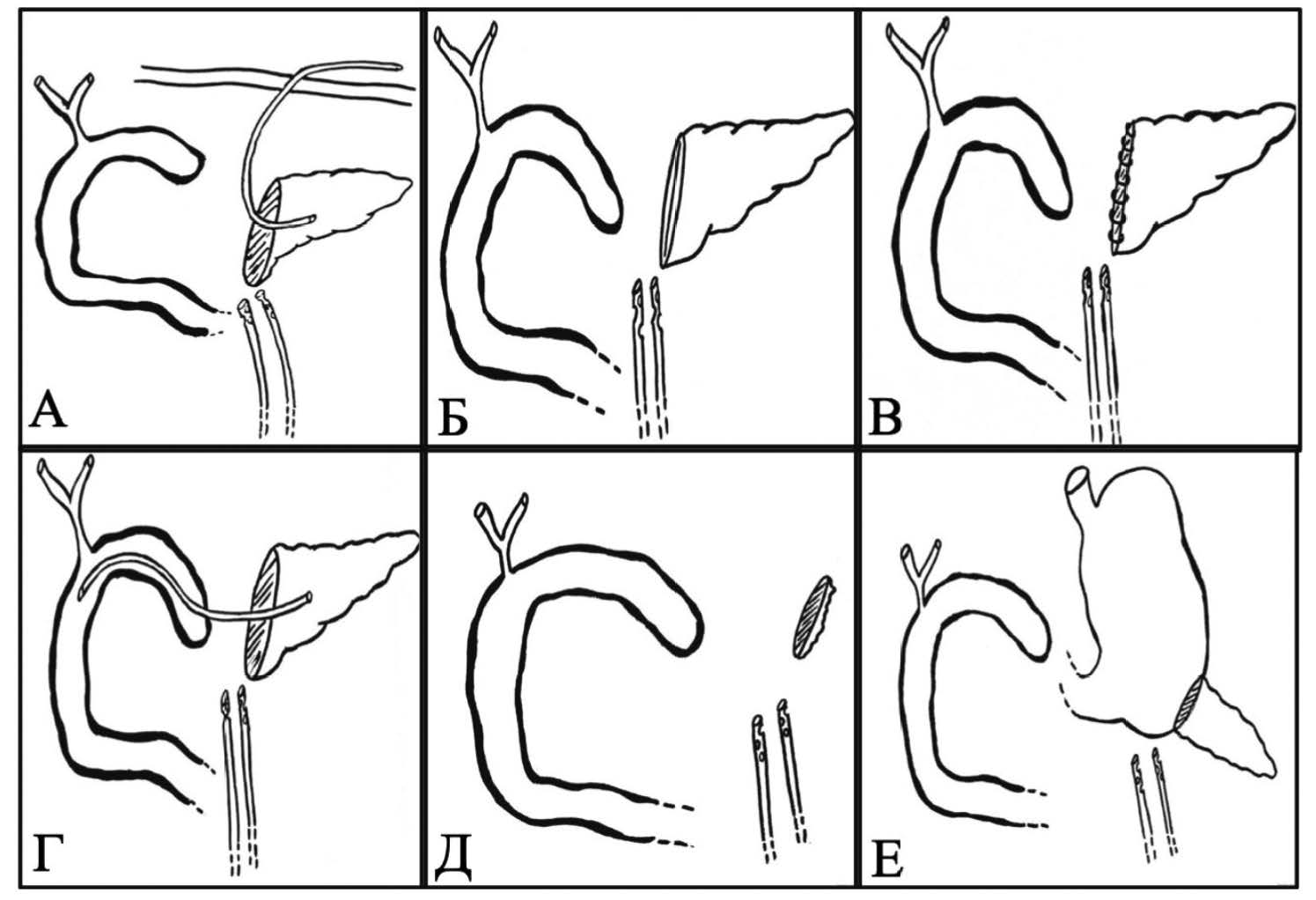 А

Б

В

Г

Д

Е